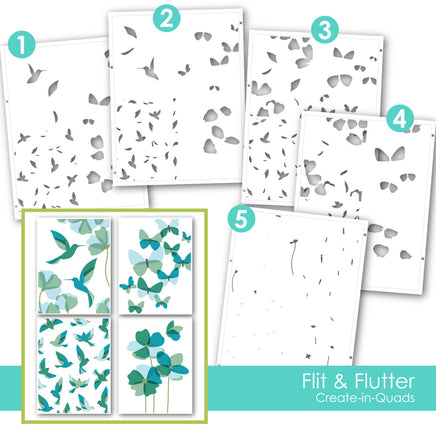 1

2

3

4

5

Flit & Flutter
Create-in-Quads