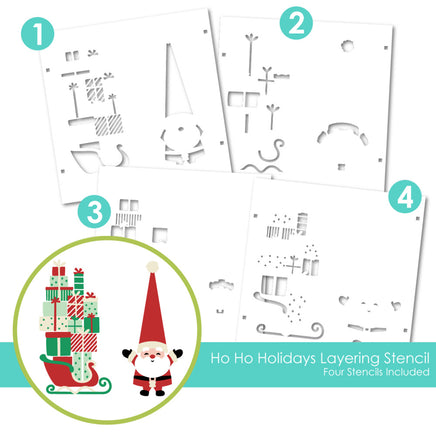 1

2

3

4

Ho Ho Holidays Layering Stencil
Four Stencils Included